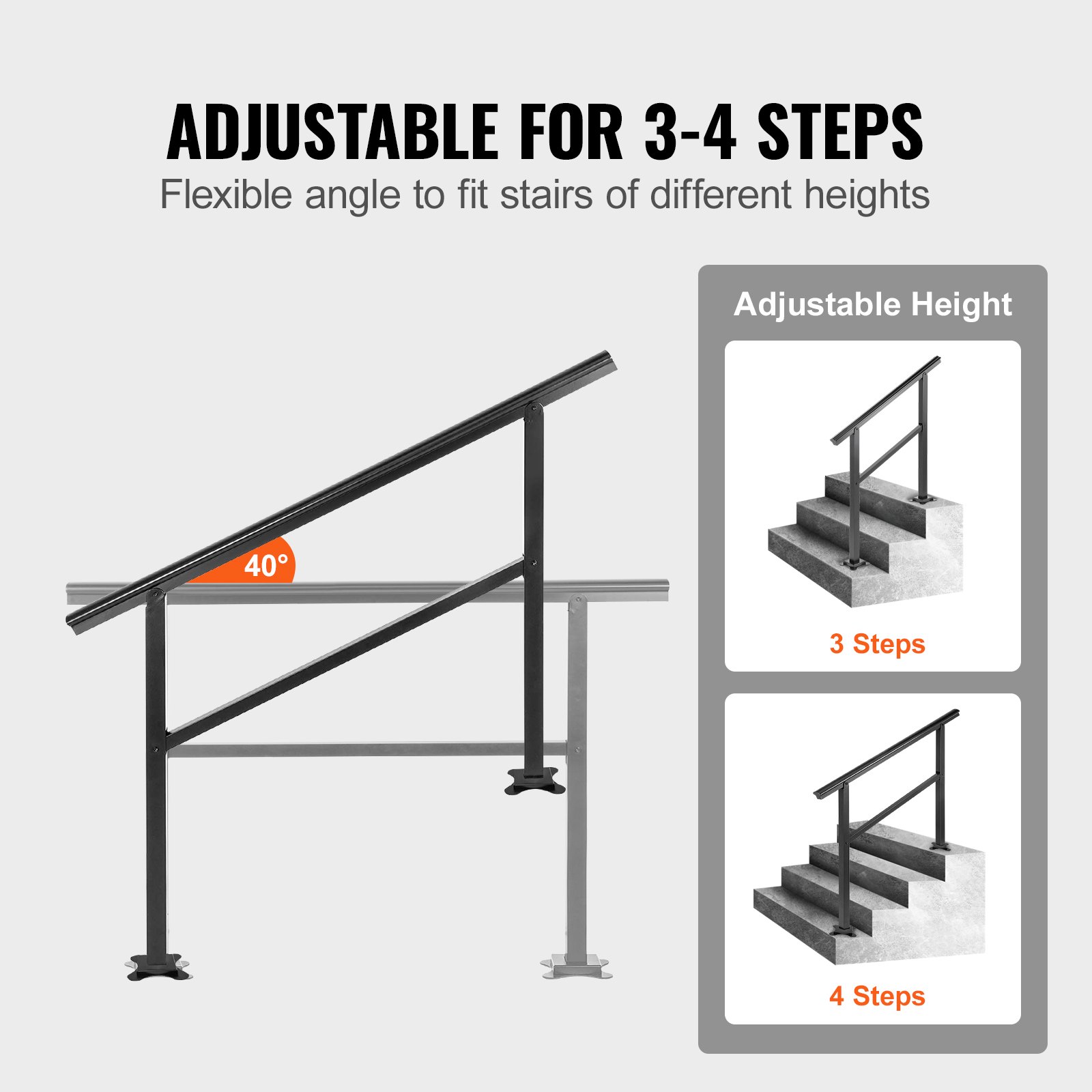 ADJUSTABLE FOR 3-4 STEPS
Flexible angle to fit stairs of different heights

40°

Adjustable Height

3 Steps

4 Steps