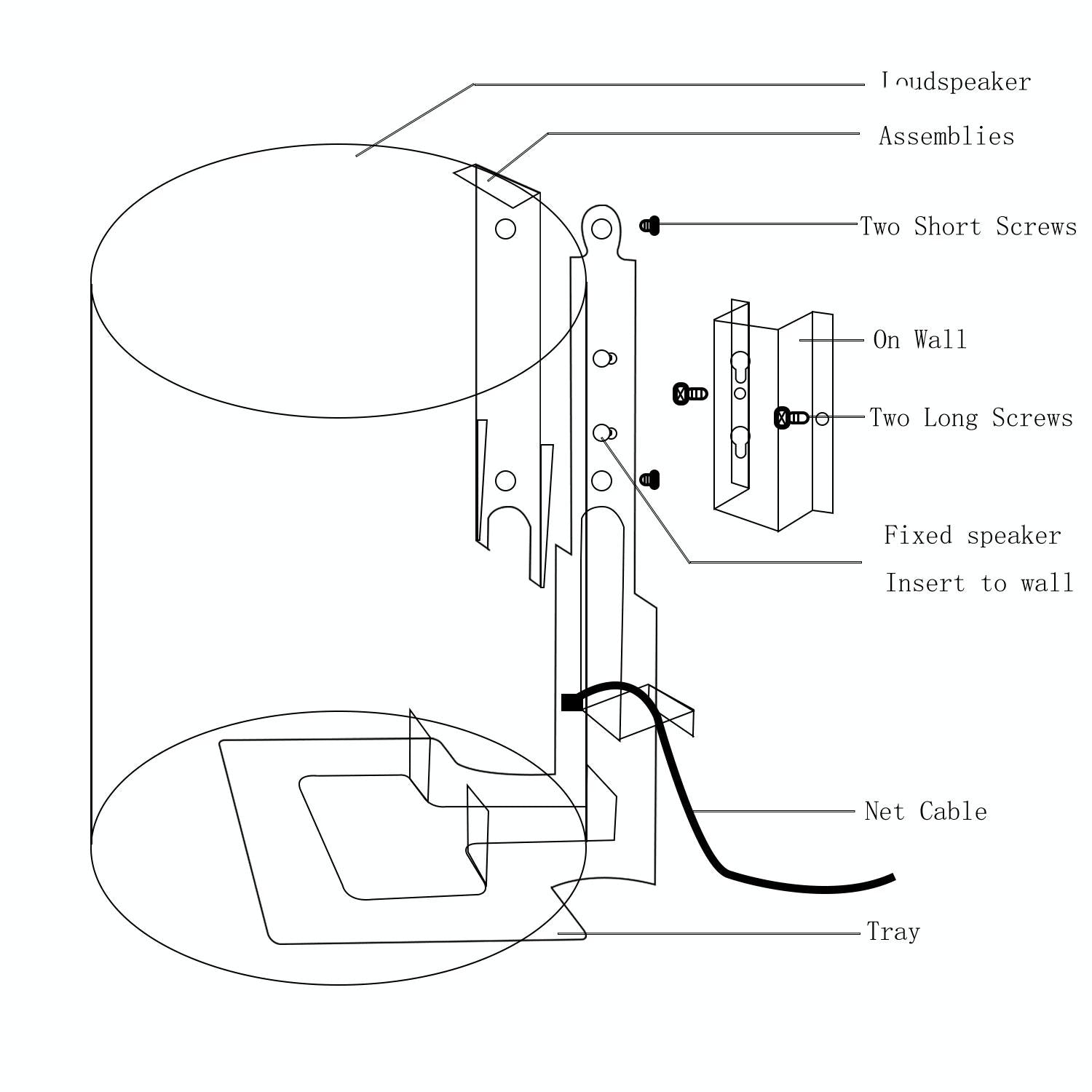 Loudspeaker

Assemblies

Two Short Screws

On Wall

Two Long Screws

Fixed speaker

Insert to wall

Net Cable

Tray