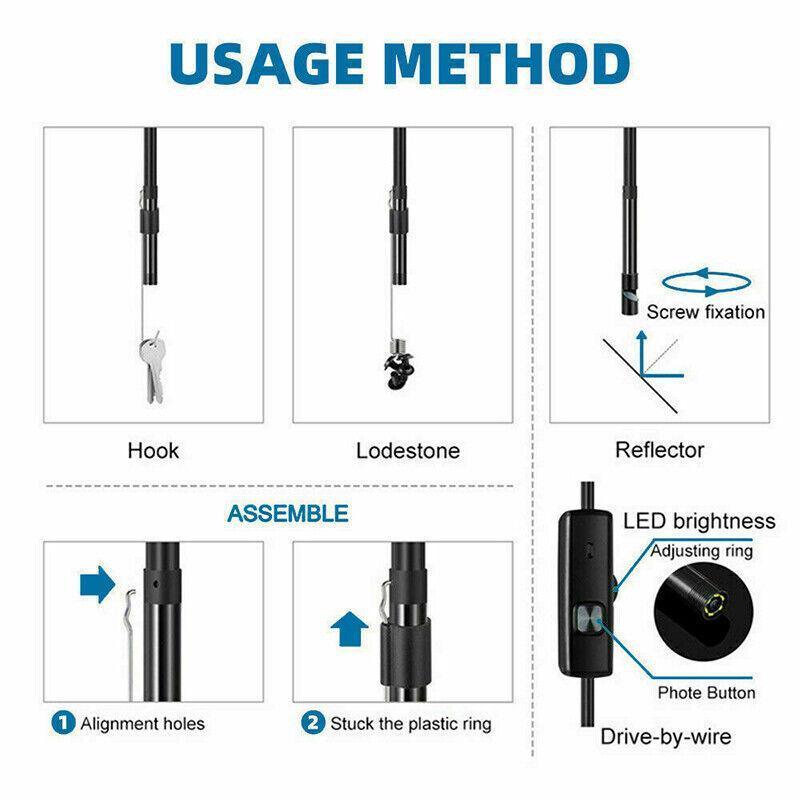 USAGE METHOD

Hook

Lodestone

Screw fixation

Reflector

ASSEMBLE

1 Alignment holes

2 Stuck the plastic ring

LED brightness

Adjusting ring

Phote Button

Drive-by-wire