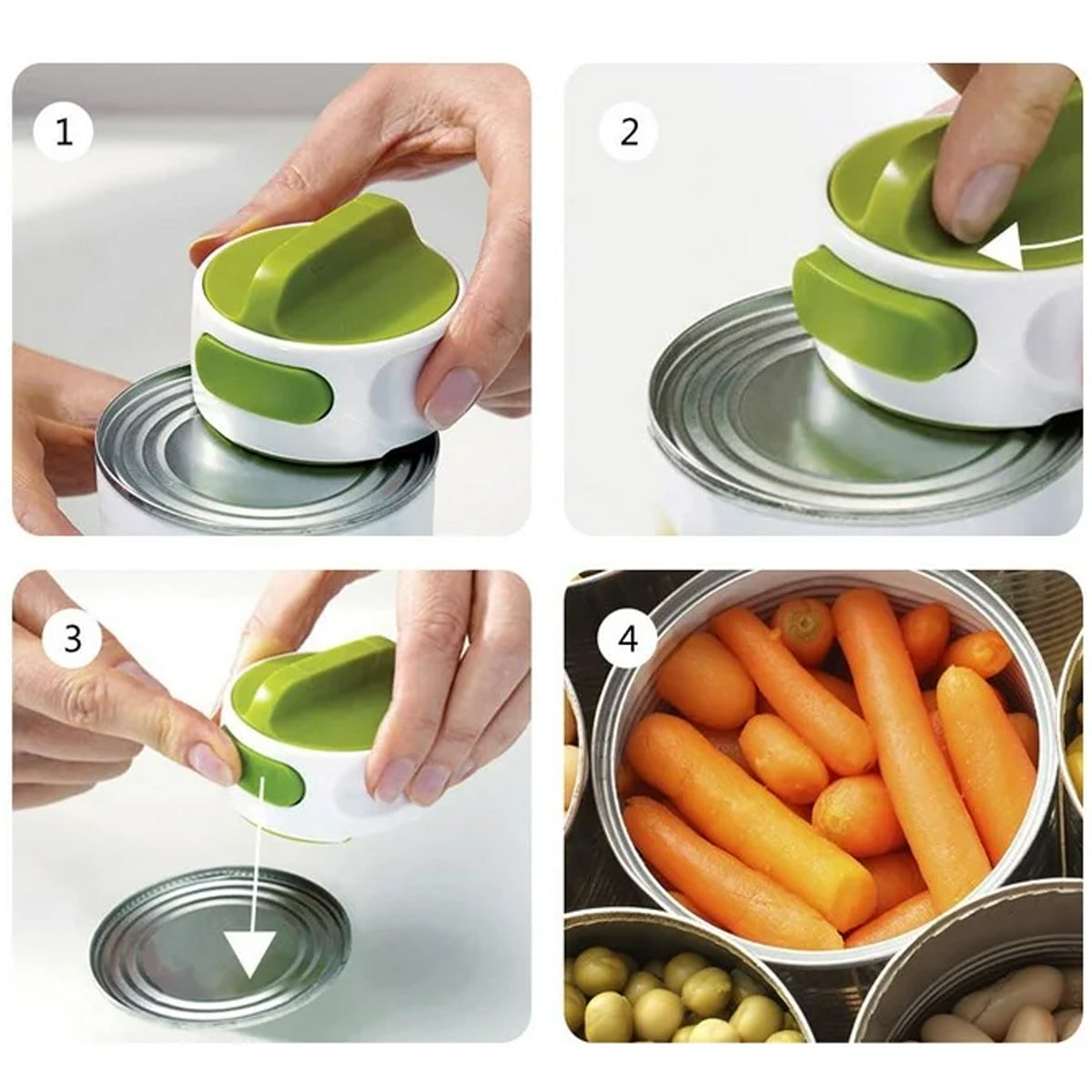 1

2

3

4