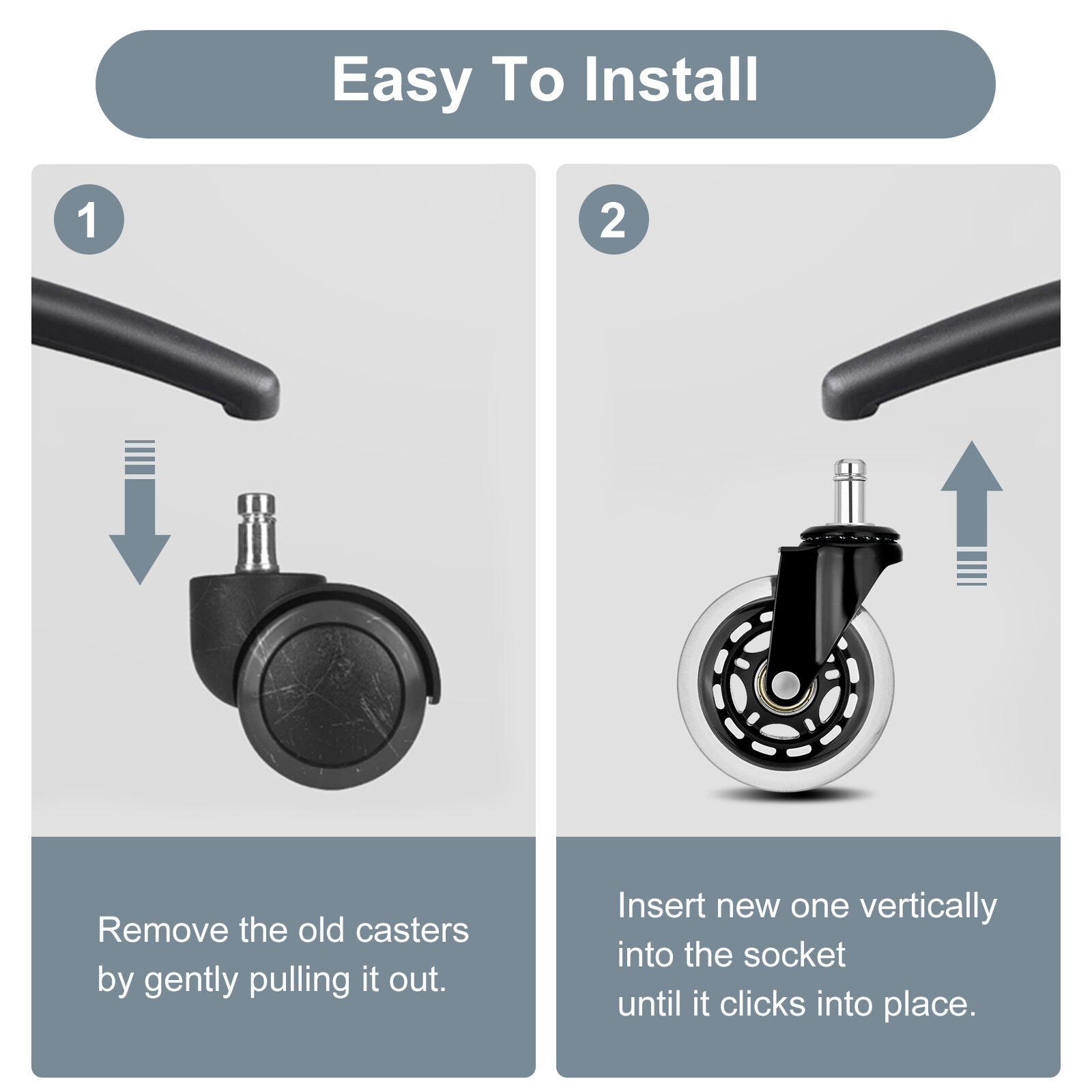 Easy To Install

1

Remove the old casters by gently pulling it out.

2

Insert new one vertically into the socket until it clicks into place.