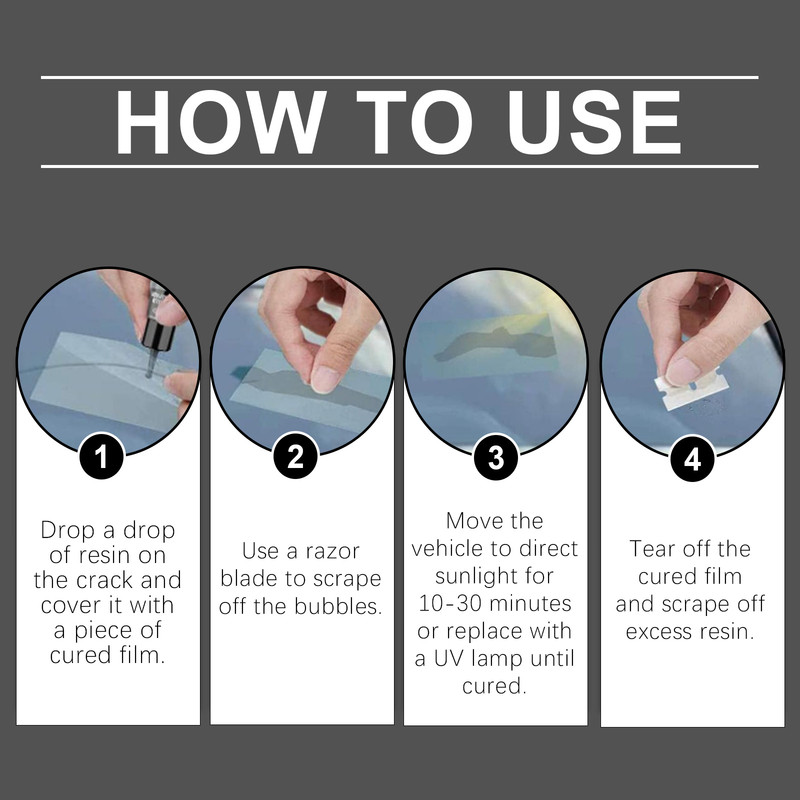 HOW TO USE

1

Drop a drop of resin on the crack and cover it with a piece of cured film.

2

Use a razor blade to scrape off the bubbles.

3

Move the vehicle to direct sunlight for 10-30 minutes or replace with a UV lamp until cured.

4

Tear off the cured film and scrape off excess resin.