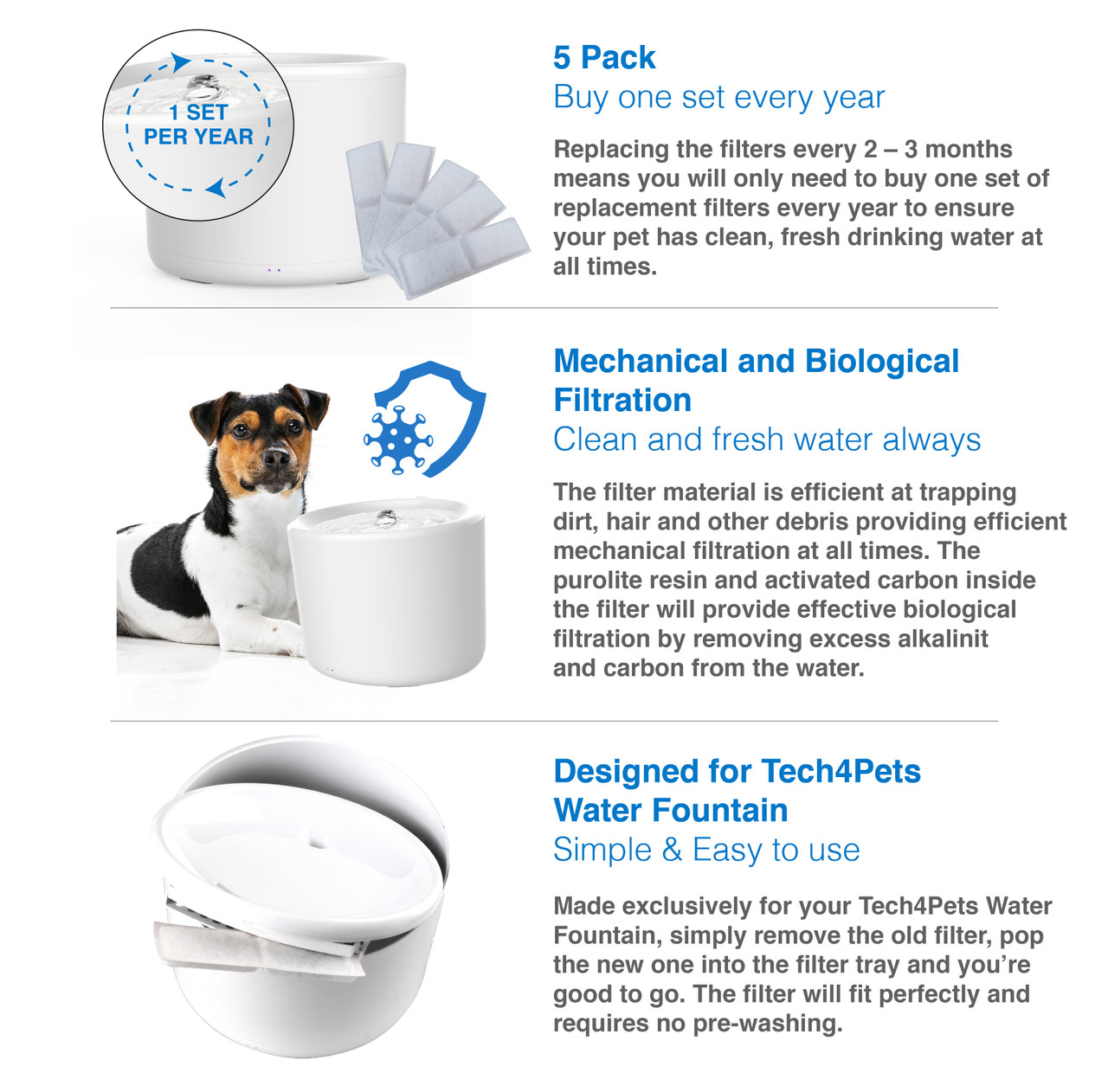 1 SET
PER YEAR

5 Pack
Buy one set every year

Replacing the filters every 2 – 3 months means you will only need to buy one set of replacement filters every year to ensure your pet has clean, fresh drinking water at all times.

Mechanical and Biological Filtration
Clean and fresh water always

The filter material is efficient at trapping dirt, hair and other debris providing efficient mechanical filtration at all times. The purolite resin and activated carbon inside the filter will provide effective biological filtration by removing excess alkalinit and carbon from the water.

Designed for Tech4Pets Water Fountain
Simple & Easy to use

Made exclusively for your Tech4Pets Water Fountain, simply remove the old filter, pop the new one into the filter tray and you're good to go. The filter will fit perfectly and requires no pre-washing.