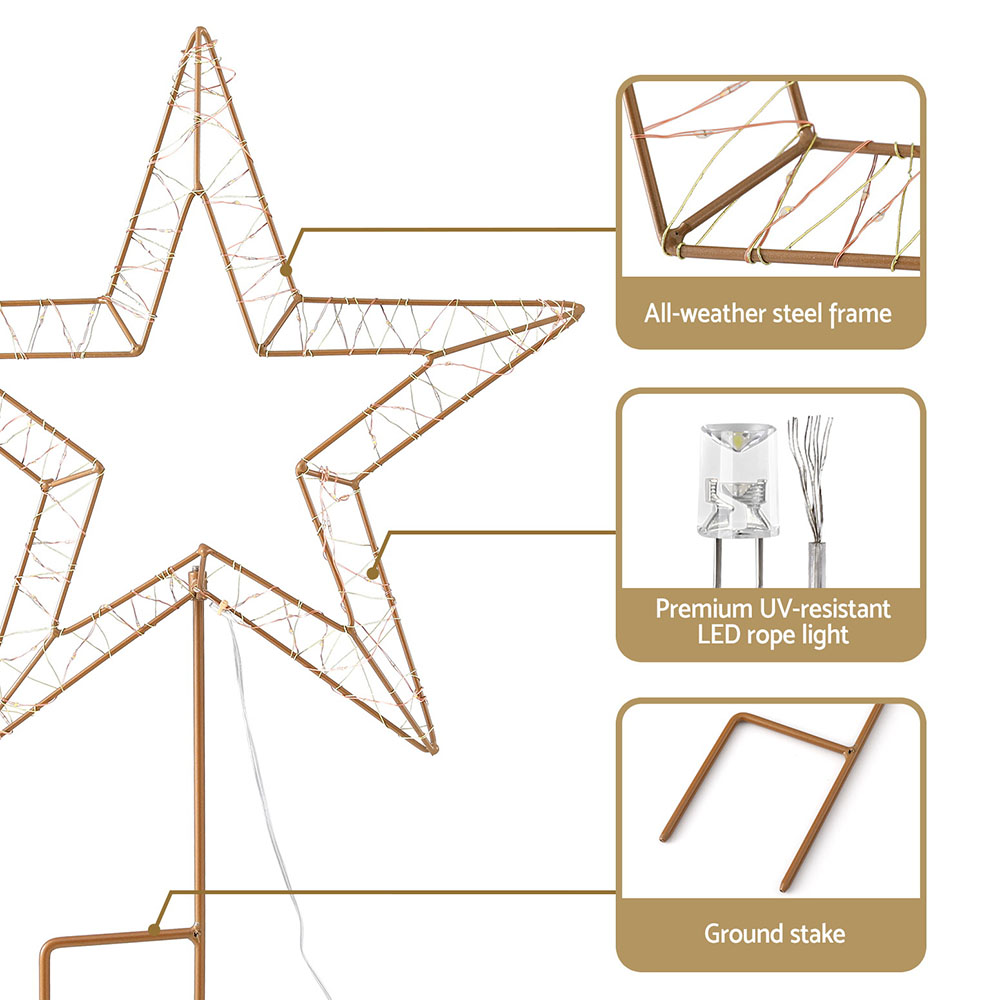 All-weather steel frame

Premium UV-resistant LED rope light

Ground stake