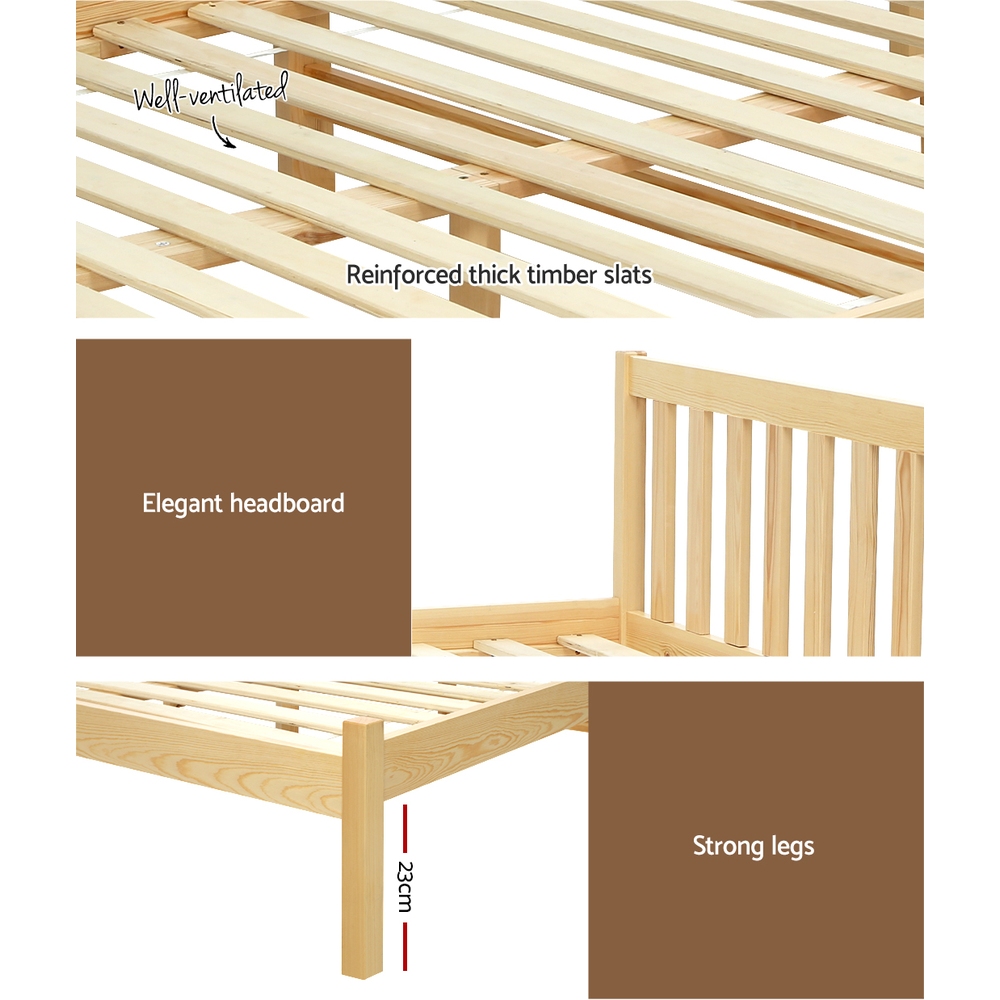 Well-ventilated

Reinforced thick timber slats

Elegant headboard

23cm

Strong legs