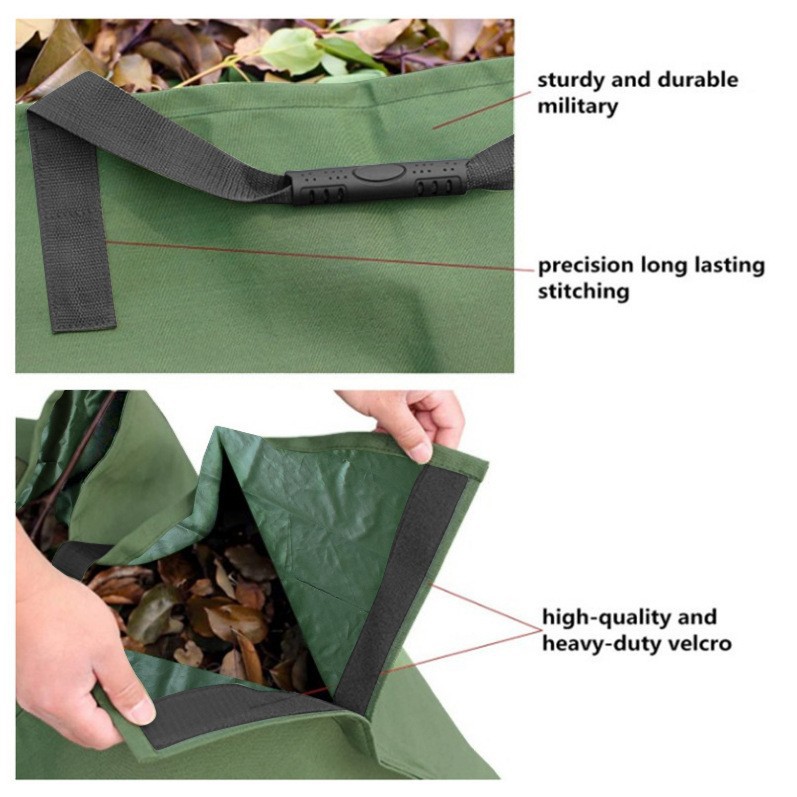 sturdy and durable military

precision long lasting stitching

high-quality and heavy-duty velcro