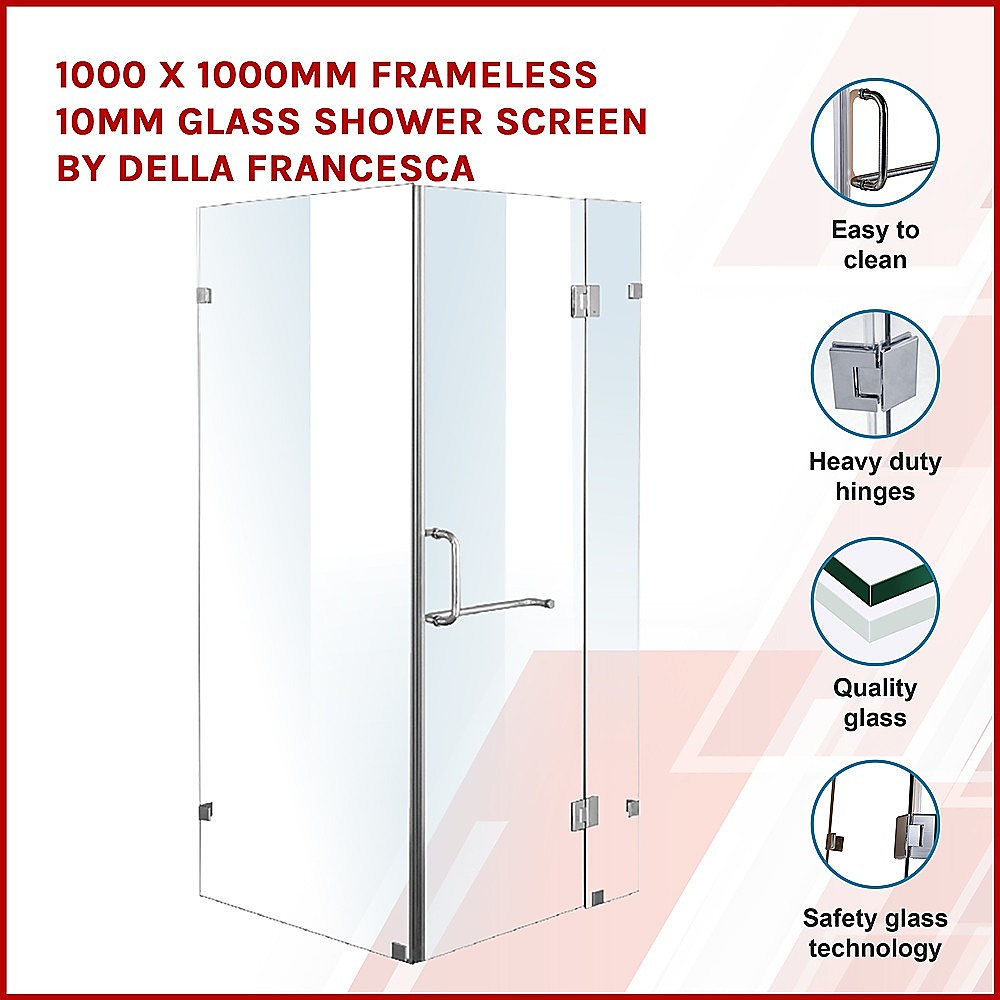 1000 X 1000MM FRAMELESS 10MM GLASS SHOWER SCREEN BY DELLA FRANCESCA

Easy to clean

Heavy duty hinges

Quality glass

Safety glass technology