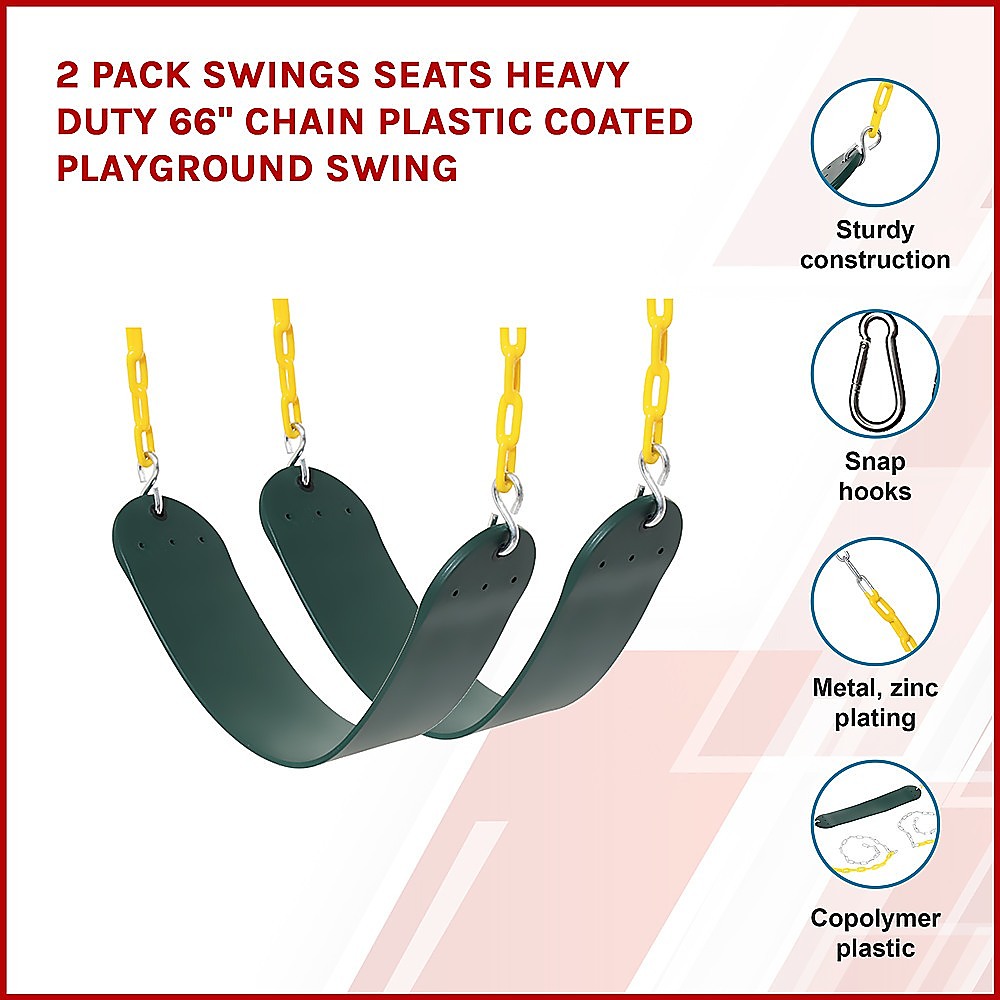 2 PACK SWINGS SEATS HEAVY DUTY 66" CHAIN PLASTIC COATED PLAYGROUND SWING

Sturdy construction

Snap hooks

Metal, zinc plating

Copolymer plastic