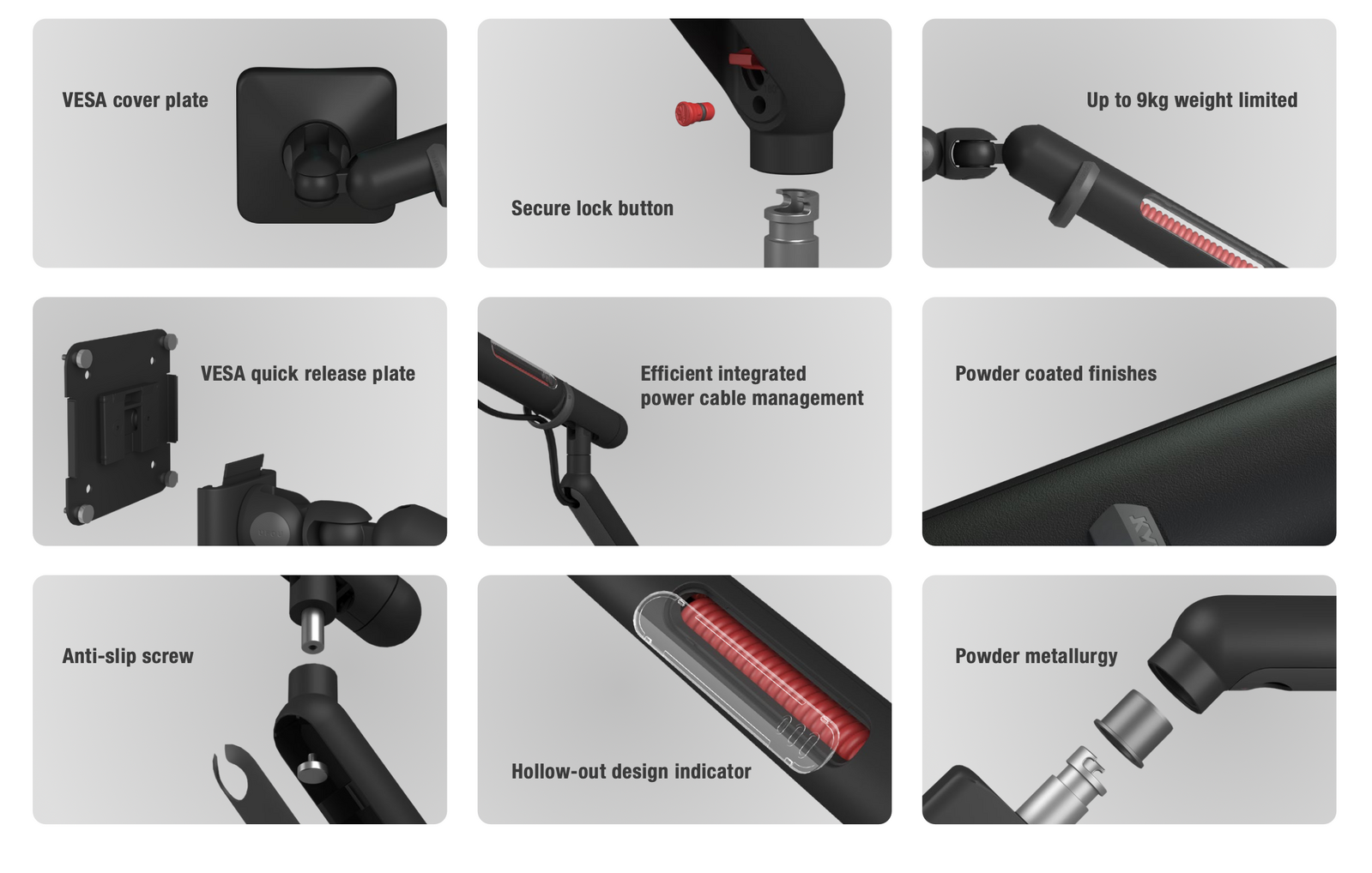 VESA cover plate

Secure lock button

Up to 9kg weight limited

VESA quick release plate

Efficient integrated power cable management

Powder coated finishes

Anti-slip screw

Hollow-out design indicator

Powder metallurgy