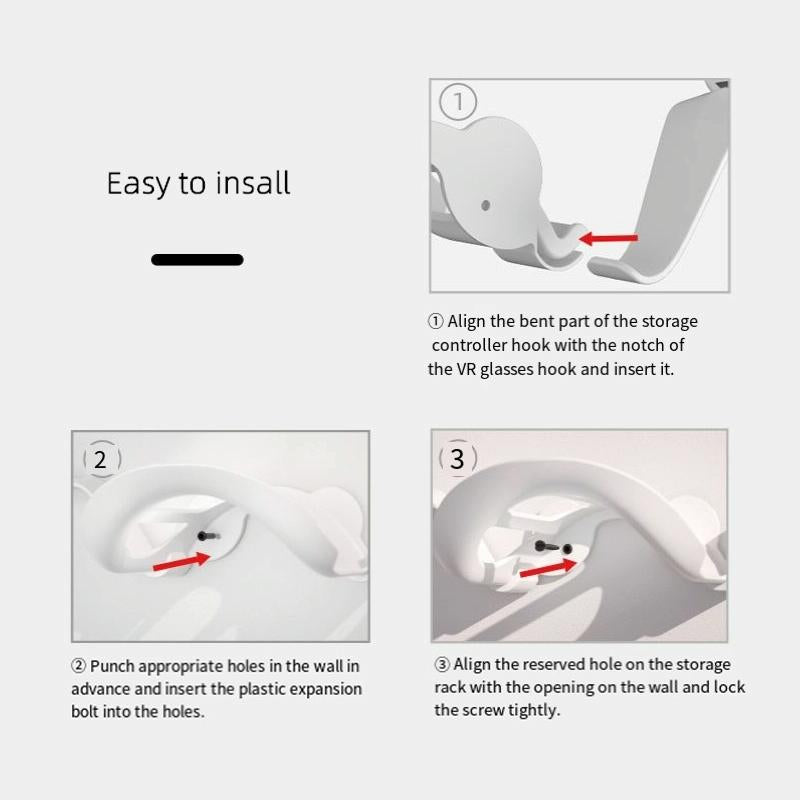 Easy to insall

①

① Align the bent part of the storage controller hook with the notch of the VR glasses hook and insert it.

2

② Punch appropriate holes in the wall in advance and insert the plastic expansion bolt into the holes.

3

③ Align the reserved hole on the storage rack with the opening on the wall and lock the screw tightly.