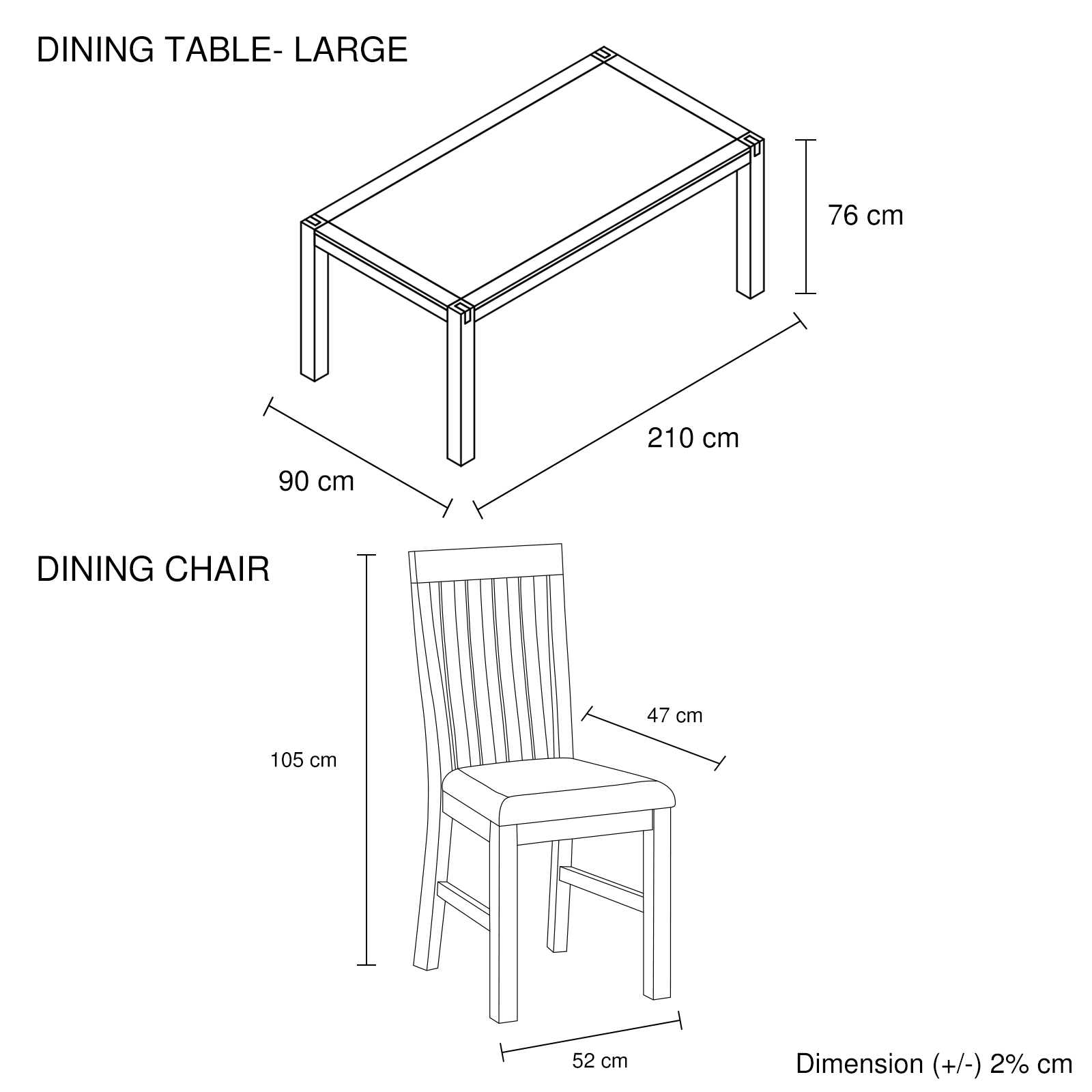 DINING TABLE- LARGE

76 cm

210 cm

90 cm

DINING CHAIR

47 cm

105 cm

52 cm

Dimension (+/-) 2% cm