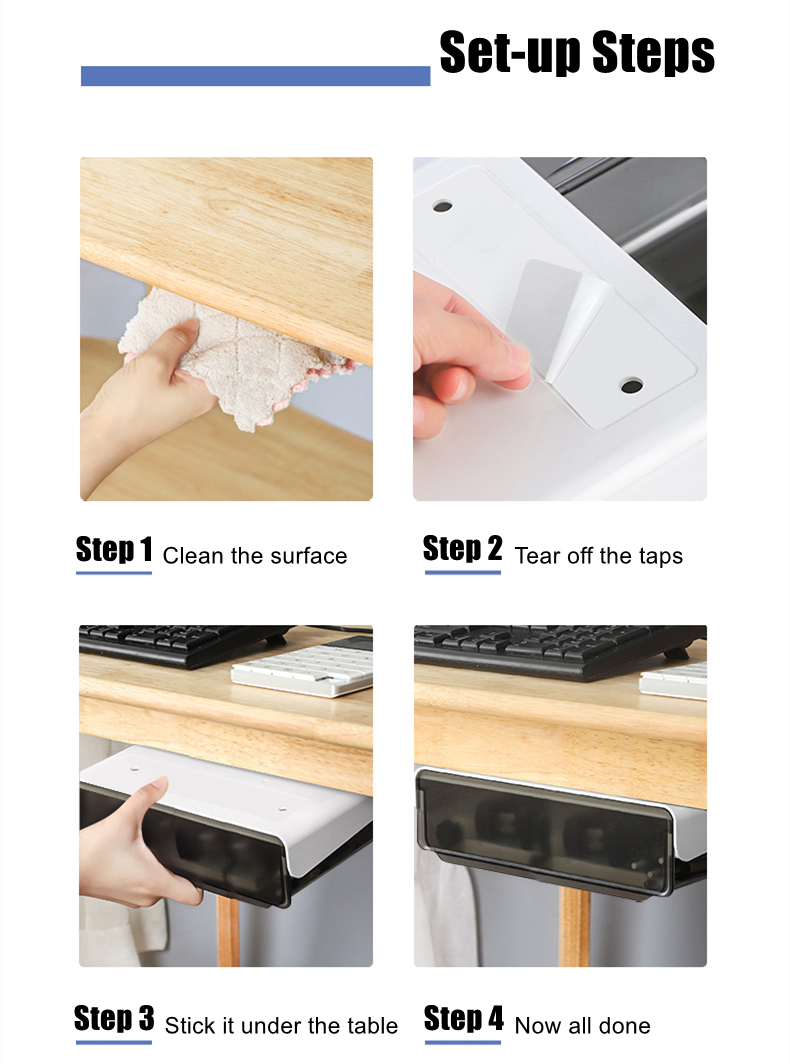 Set-up Steps

Step 1 Clean the surface

Step 2 Tear off the taps

Step 3 Stick it under the table

Step 4 Now all done