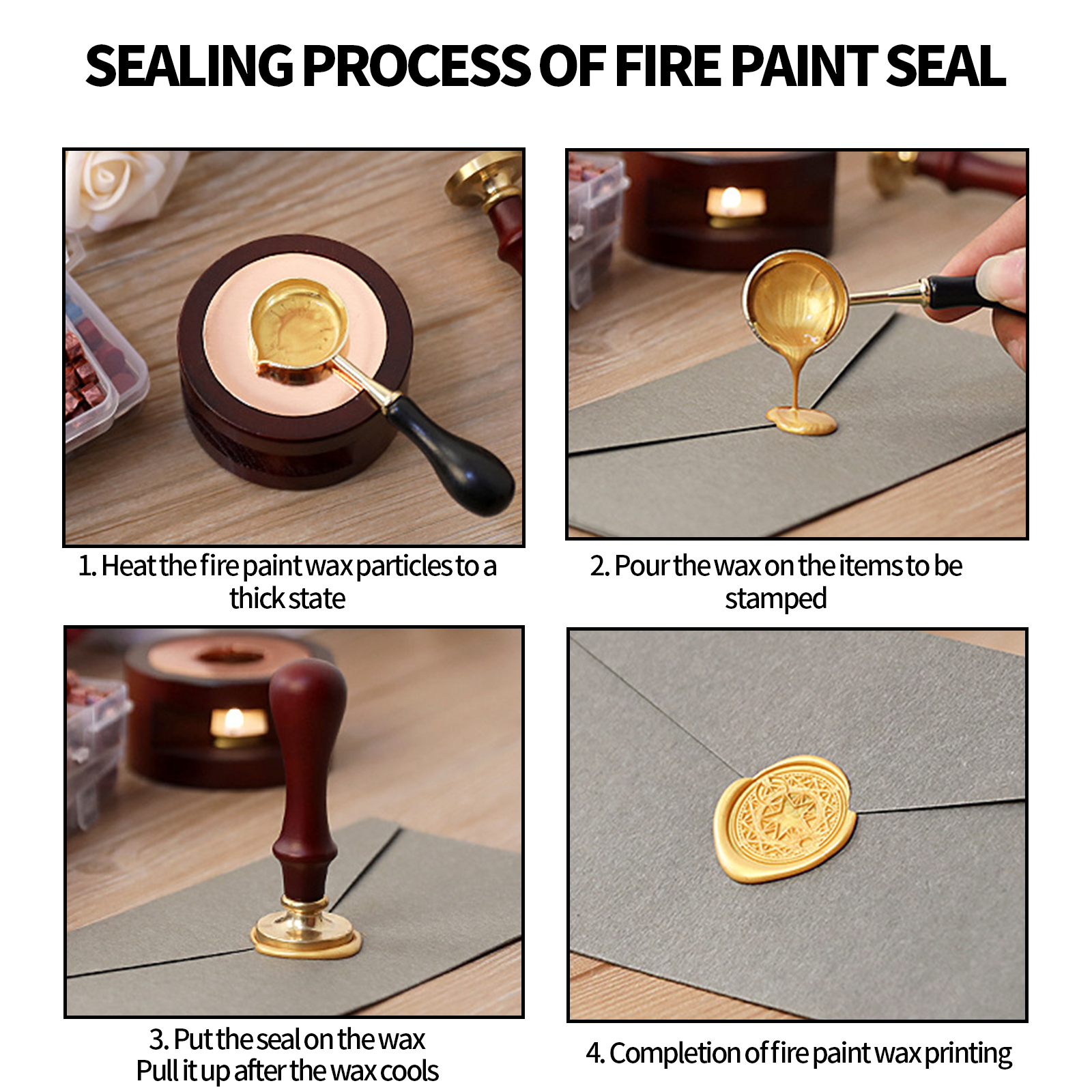 SEALING PROCESS OF FIRE PAINT SEAL

1. Heat the fire paint wax particles to a thick state

2. Pour the wax on the items to be stamped

3. Put the seal on the wax
Pull it up after the wax cools

4. Completion of fire paint wax printing