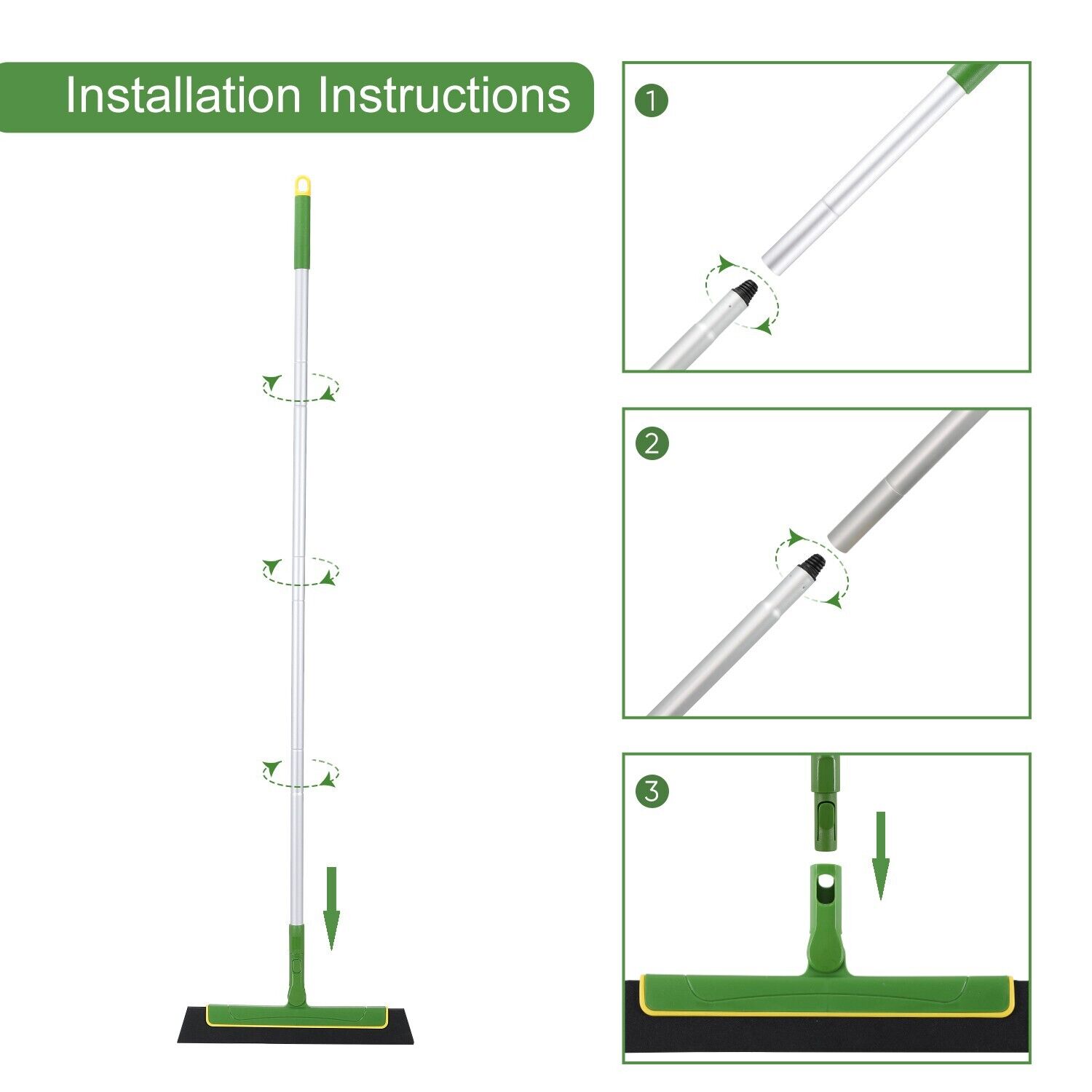 Installation Instructions

1

2

3