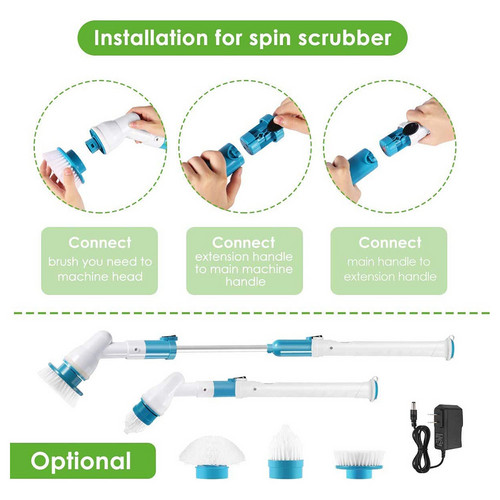 Installation for spin scrubber

Connect
brush you need to machine head

Connect
extension handle to main machine handle

Connect
main handle to extension handle

Optional