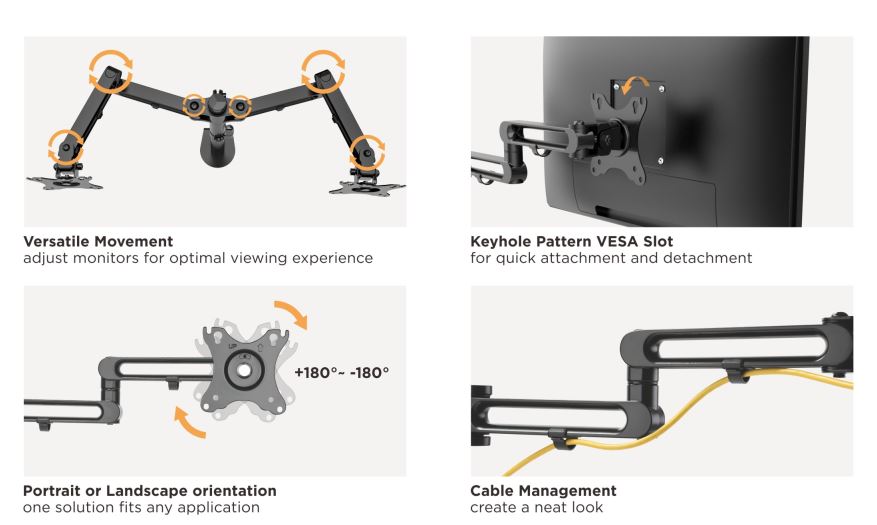 Versatile Movement
adjust monitors for optimal viewing experience

Keyhole Pattern VESA Slot
for quick attachment and detachment

UP

+180°~ -180°

Portrait or Landscape orientation
one solution fits any application

Cable Management
create a neat look