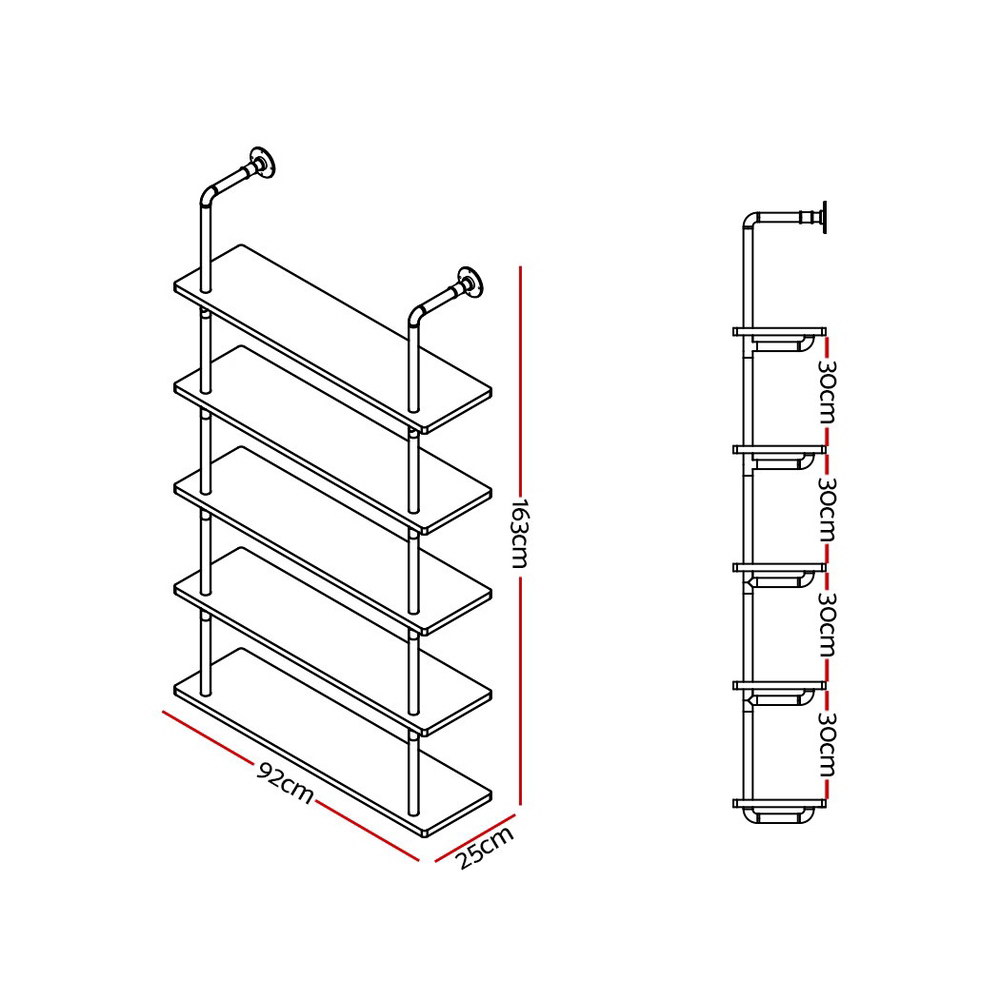 163cm

92cm

25cm

30cm

30cm

30cm

30cm