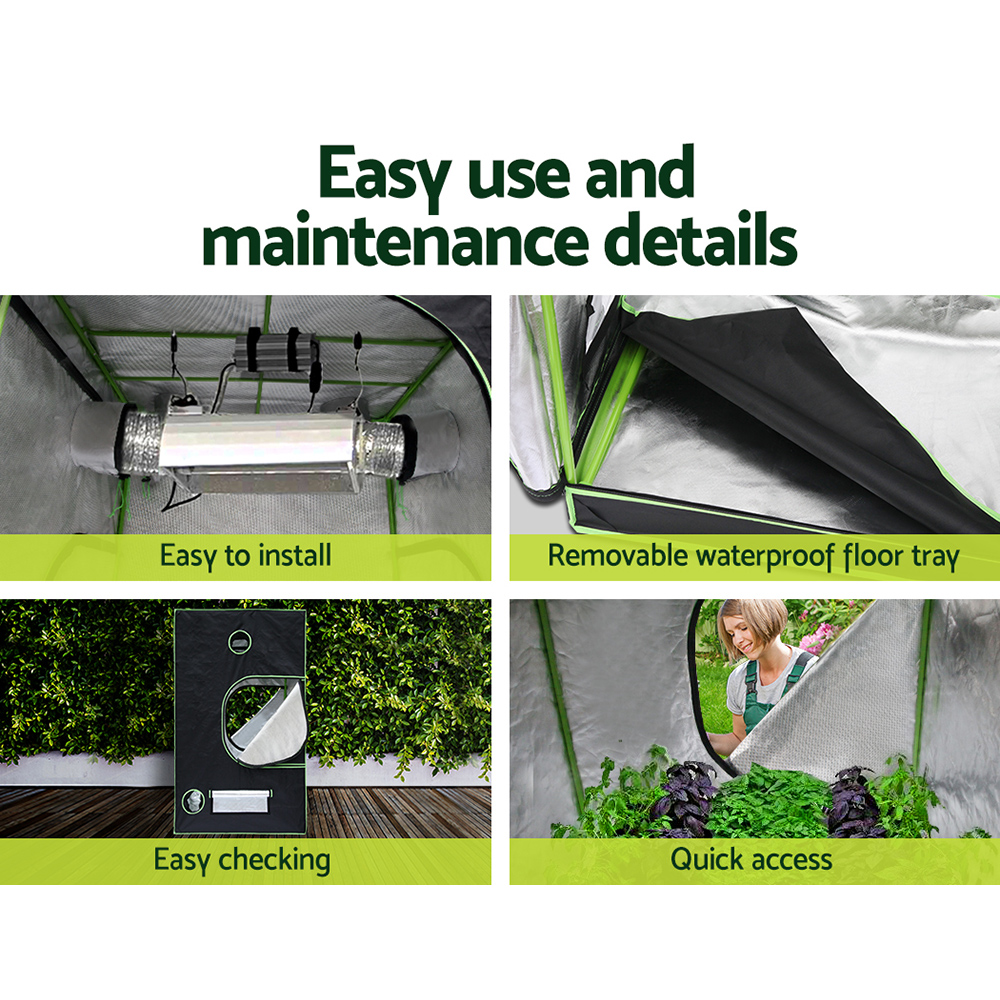 Easy use and maintenance details

Easy to install

Removable waterproof floor tray

Easy checking

Quick access