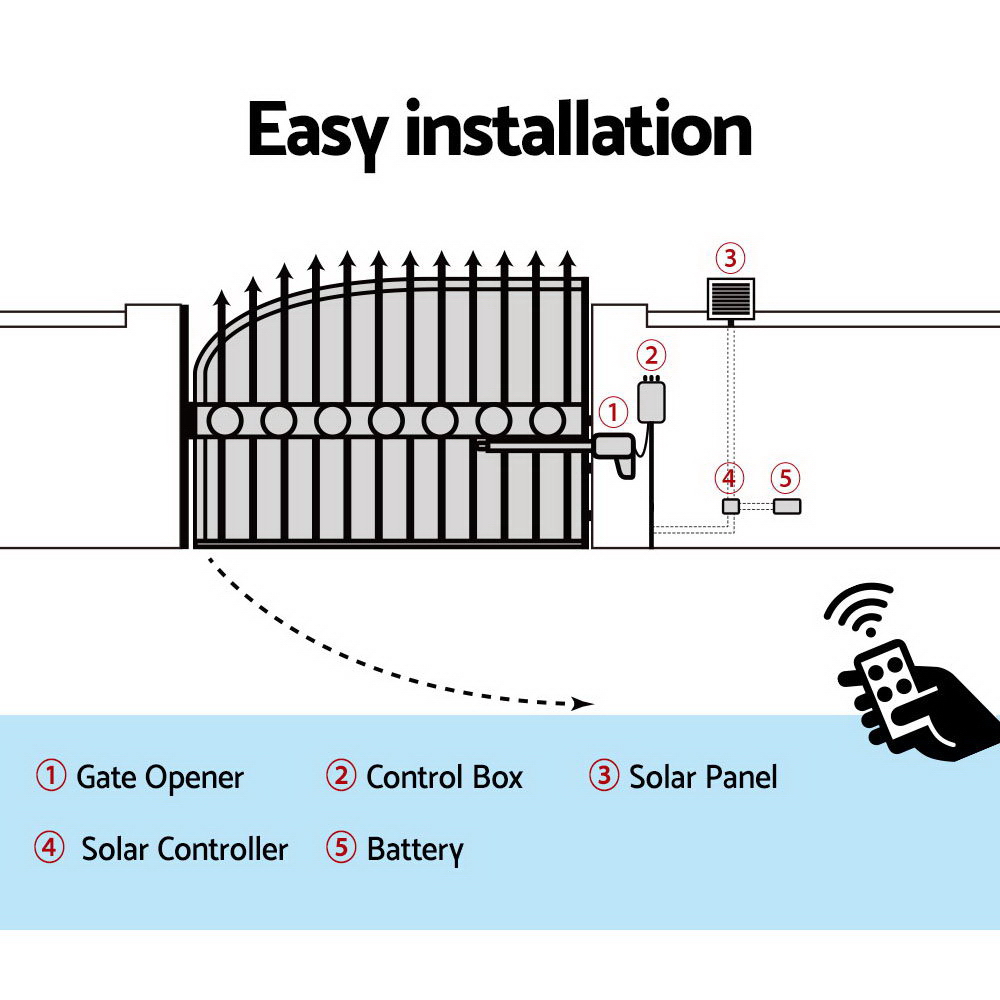 Easy installation

③

②

①

④ ⑤

① Gate Opener
② Control Box
③ Solar Panel
④ Solar Controller
⑤ Battery