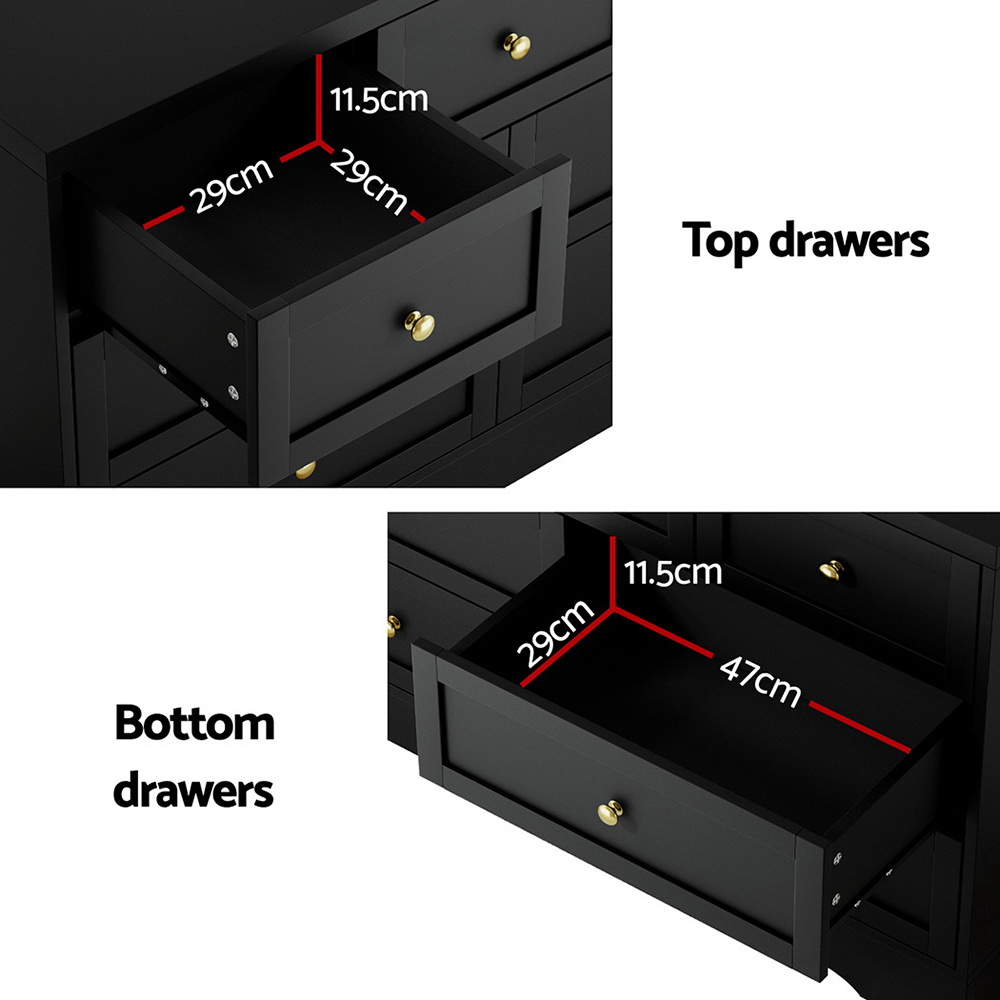 11.5cm
29cm
29cm

Top drawers

11.5cm
29cm
47cm

Bottom drawers