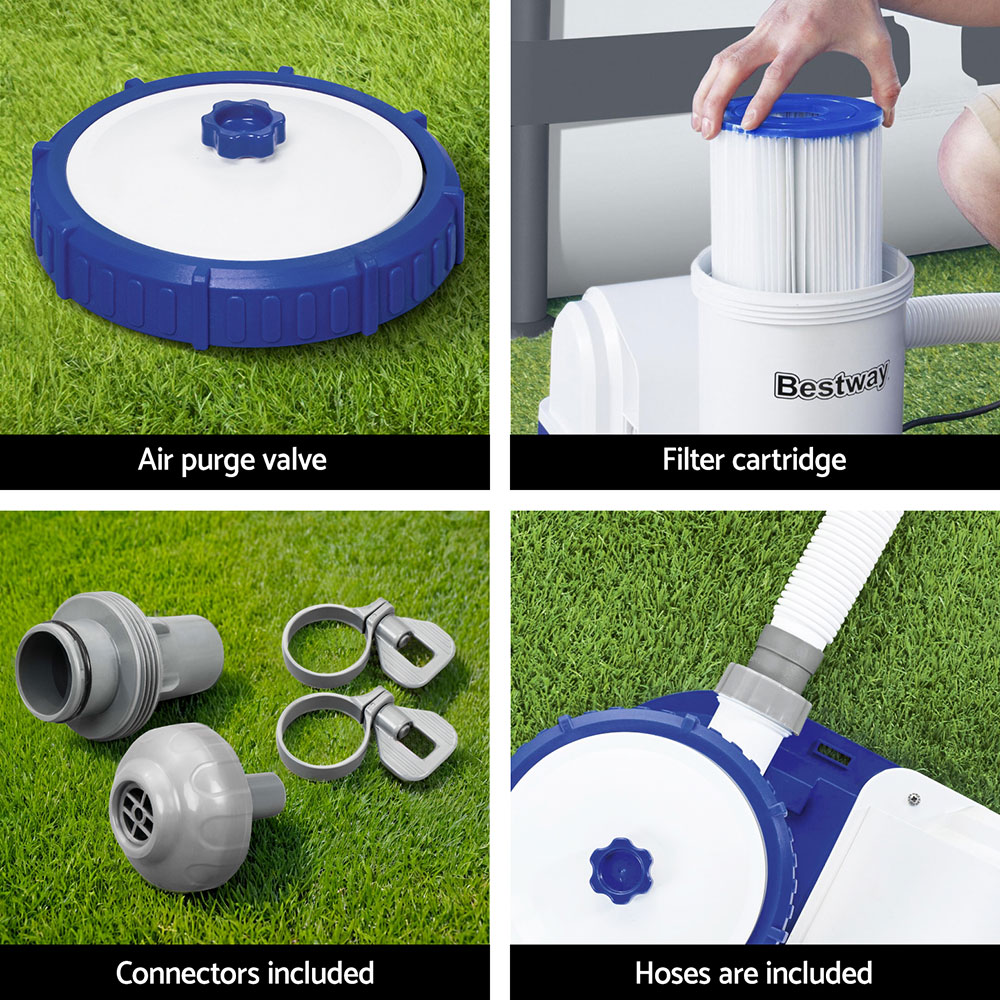 Air purge valve

Bestway

Filter cartridge

Connectors included

Hoses are included